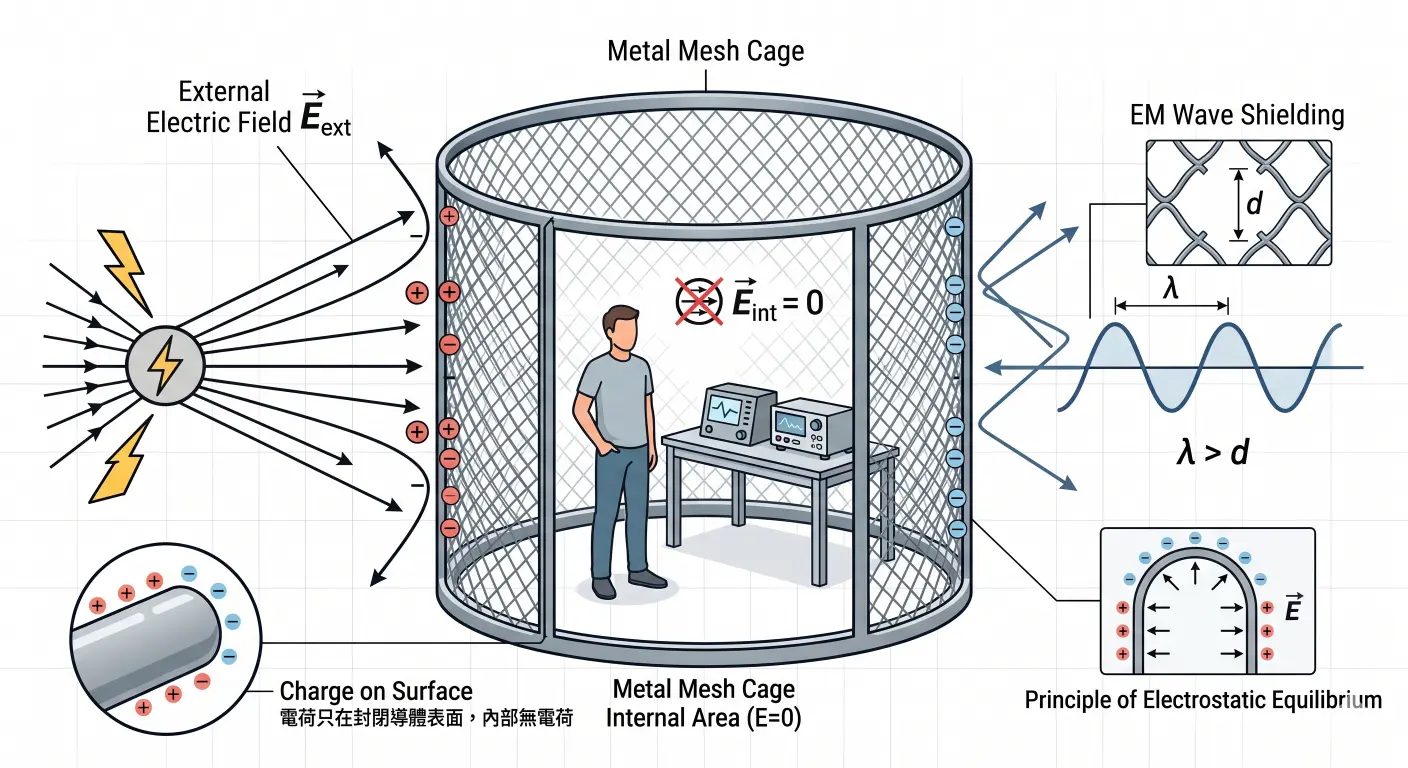 Metal Mesh Cage

External Electric Field $\vec{E}_{ext}$

EM Wave Shielding

$d$

$\lambda$

$\vec{E}_{int} = 0$

$\lambda > d$

$\vec{E}$

Charge on Surface
電荷只在封閉導體表面，內部無電荷

Metal Mesh Cage
Internal Area (E=0)

Principle of Electrostatic Equilibrium